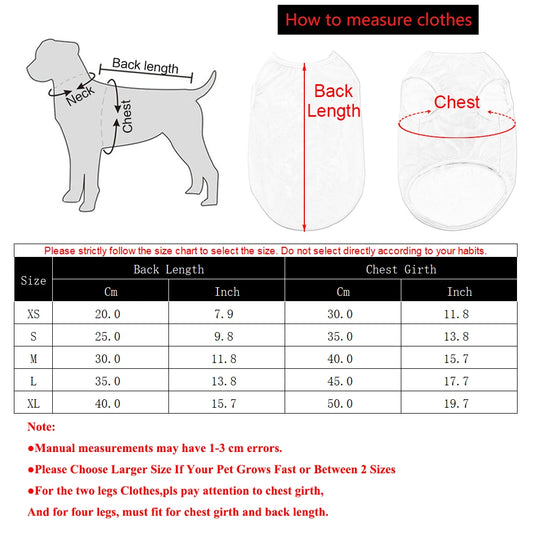 How to measure clothes

Back length

Neck

Chest

Back Length

Chest

Please strictly follow the size chart to select the size. Do not select directly according to your habits.

| Size | Back Length Cm | Back Length Inch | Chest Girth Cm | Chest Girth Inch |
|---|---|---|---|---|
| XS | 20.0 | 7.9 | 30.0 | 11.8 |
| S | 25.0 | 9.8 | 35.0 | 13.8 |
| M | 30.0 | 11.8 | 40.0 | 15.7 |
| L | 35.0 | 13.8 | 45.0 | 17.7 |
| XL | 40.0 | 15.7 | 50.0 | 19.7 |

Note:

●Manual measurements may have 1-3 cm errors.

●Please Choose Larger Size If Your Pet Grows Fast or Between 2 Sizes

●For the two legs Clothes,pls pay attention to chest girth,

And for four legs, must fit for chest girth and back length.