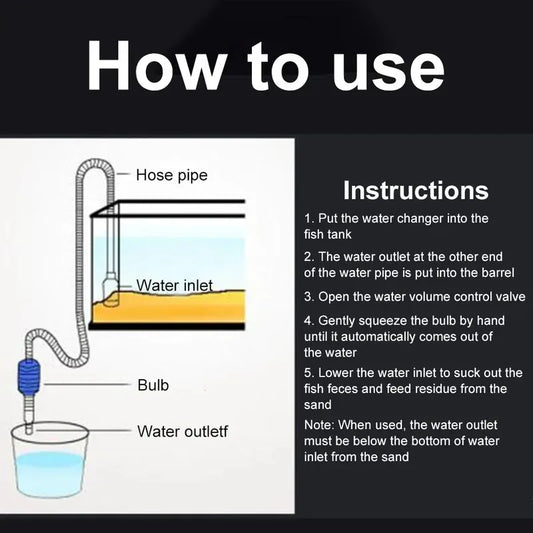 How to use

Hose pipe

Water inlet

Bulb

Water outletf

Instructions

1. Put the water changer into the fish tank

2. The water outlet at the other end of the water pipe is put into the barrel

3. Open the water volume control valve

4. Gently squeeze the bulb by hand until it automatically comes out of the water

5. Lower the water inlet to suck out the fish feces and feed residue from the sand

Note: When used, the water outlet must be below the bottom of water inlet from the sand