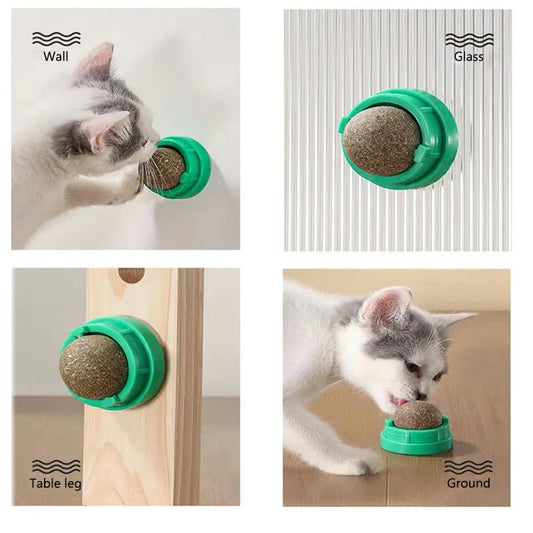 Wall

Glass

Table leg

Ground