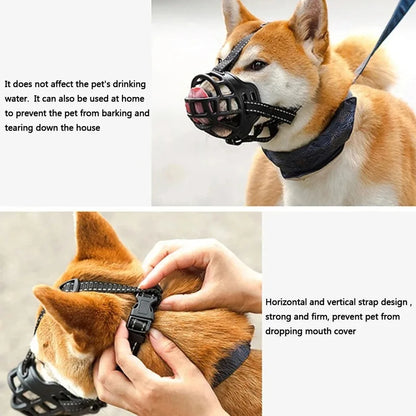 It does not affect the pet's drinking water.  It can also be used at home to prevent the pet from barking and tearing down the house

Horizontal and vertical strap design , strong and firm, prevent pet from dropping mouth cover