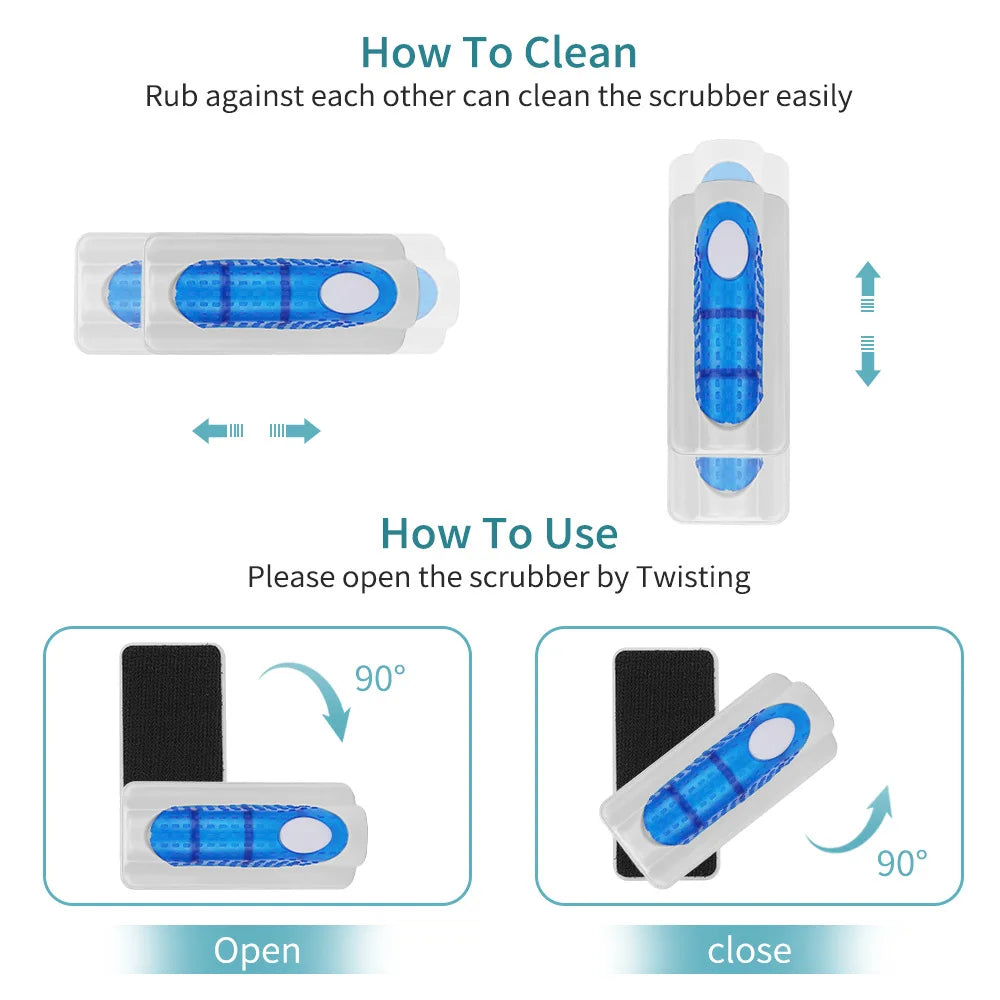 How To Clean
Rub against each other can clean the scrubber easily

How To Use
Please open the scrubber by Twisting

90°

90°

Open

close