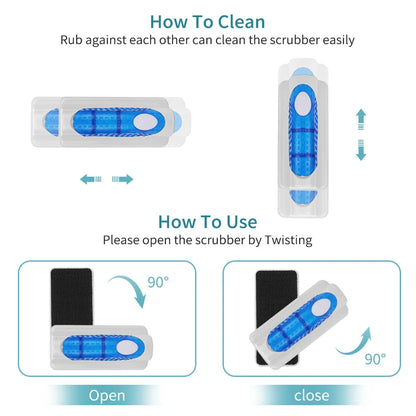 How To Clean
Rub against each other can clean the scrubber easily

How To Use
Please open the scrubber by Twisting

90°

90°

Open

close