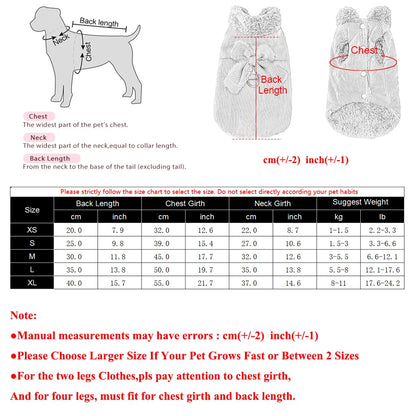 Back length
Neck
Chest

Chest
The widest part of the pet's chest.

Neck
The widest part of the neck,equal to collar length.

Back Length
From the neck to the base of the tail (excluding tail).

Back Length

Chest

cm(+/-2) inch(+/-1)

Please strictly follow the size chart to select the size. Do not select directly according your pet habits

| Size | Back Length cm | Back Length inch | Chest Girth cm | Chest Girth inch | Neck Girth cm | Neck Girth inch | Suggest Weight kg | Suggest Weight lb |
|---|---|---|---|---|---|---|---|---|
| XS | 20.0 | 7.9 | 32.0 | 12.6 | 22.0 | 8.7 | 1-1.5 | 2.2-3.3 |
| S | 25.0 | 9.8 | 39.0 | 15.4 | 27.0 | 10.6 | 1.5-3 | 3.3-6.6 |
| M | 30.0 | 11.8 | 45.0 | 17.7 | 32.0 | 12.6 | 3-5.5 | 6.6-12.1 |
| L | 35.0 | 13.8 | 50.0 | 19.7 | 35.0 | 13.8 | 5.5-8 | 12.1-17.6 |
| XL | 40.0 | 15.7 | 55.0 | 21.7 | 37.0 | 14.6 | 8-11 | 17.6-24.2 |

Note:

●Manual measurements may have errors : cm(+/-2) inch(+/-1)

●Please Choose Larger Size If Your Pet Grows Fast or Between 2 Sizes

●For the two legs Clothes,pls pay attention to chest girth,

And for four legs, must fit for chest girth and back length.